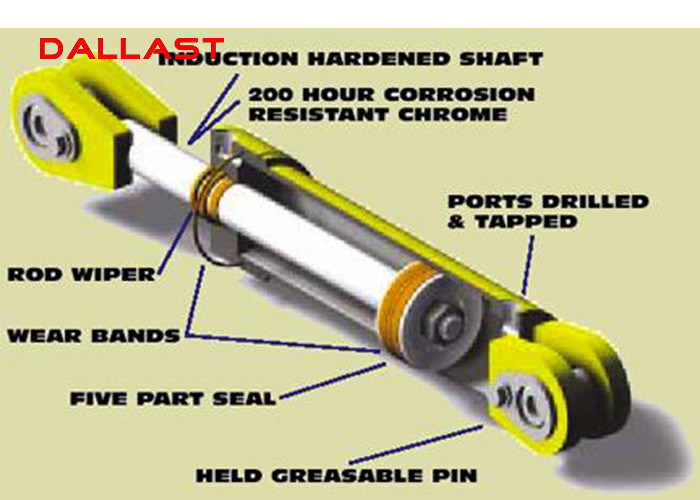 DALLAST

INDUCTION HARDENED SHAFT

200 HOUR CORROSION RESISTANT CHROME

PORTS DRILLED & TAPPED

ROD WIPER

WEAR BANDS

FIVE PART SEAL

HELD GREASABLE PIN